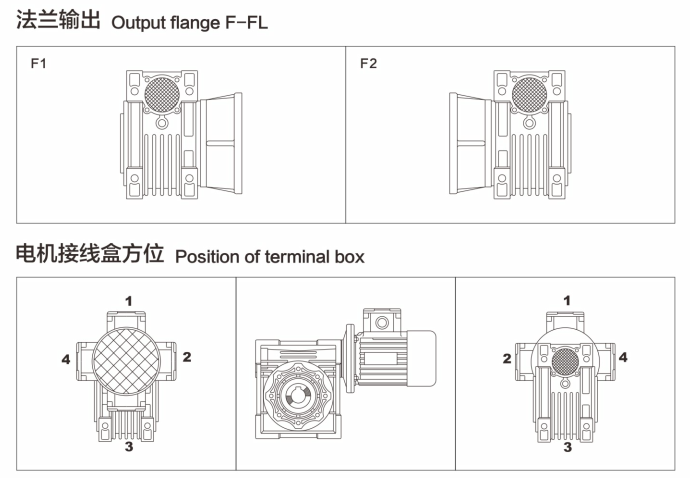 法兰输出 Output flange F-FL

F1

F2

电机接线盒方位 Position of terminal box

1

4

2

3

1

2

4

3